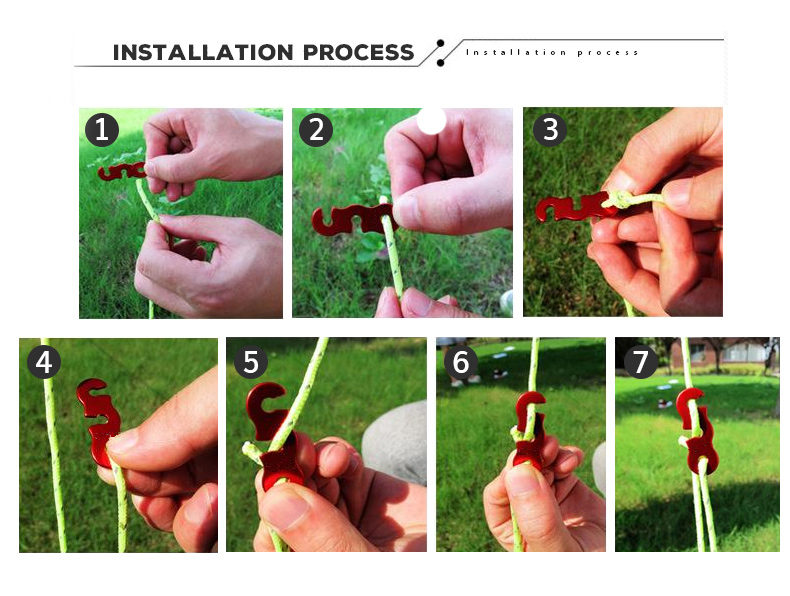 INSTALLATION PROCESS

Installation process

1

2

3

4

5

6

7