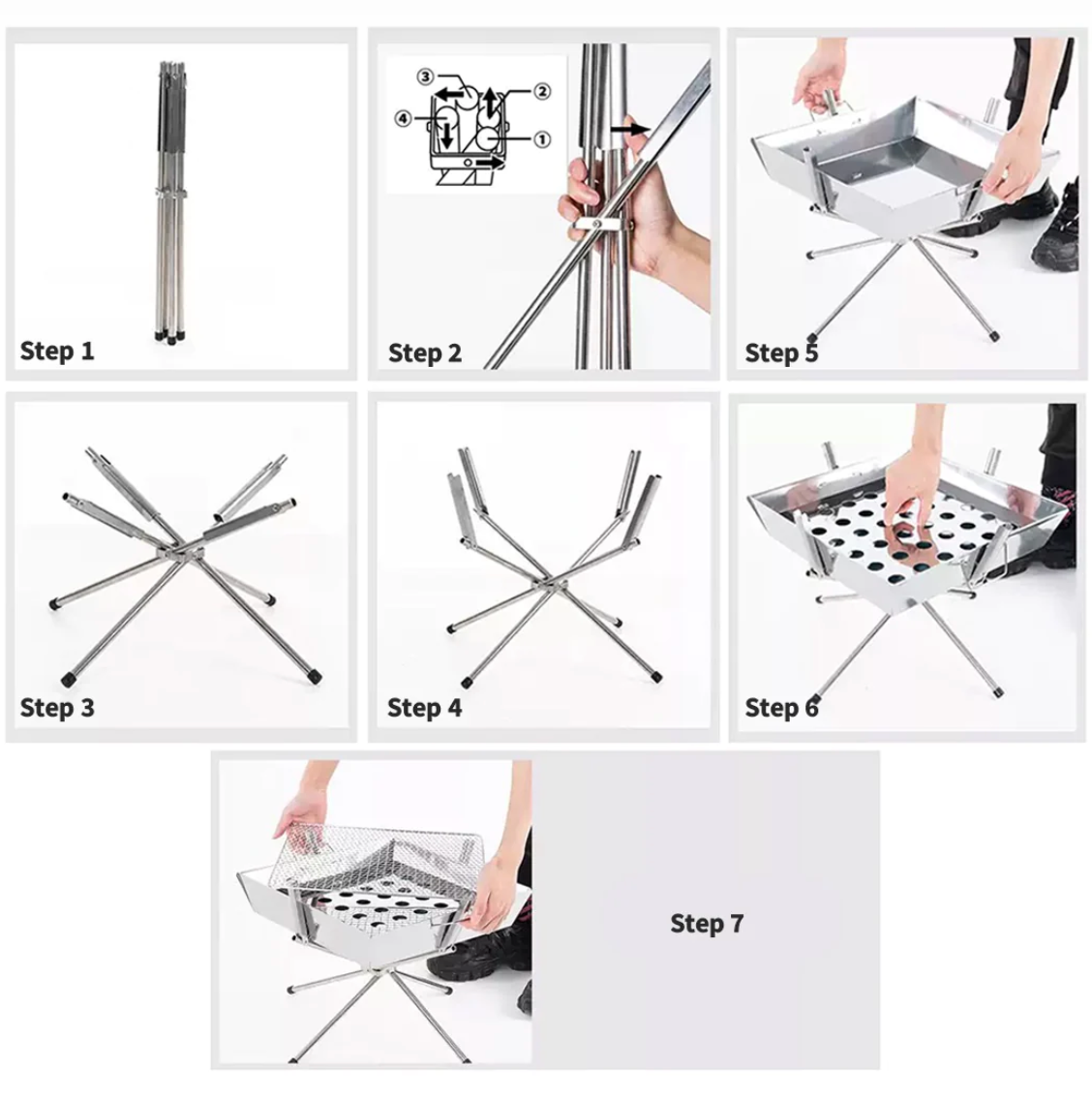 Step 1

③ ② ④ ①

Step 2

Step 5

Step 3

Step 4

Step 6

Step 7