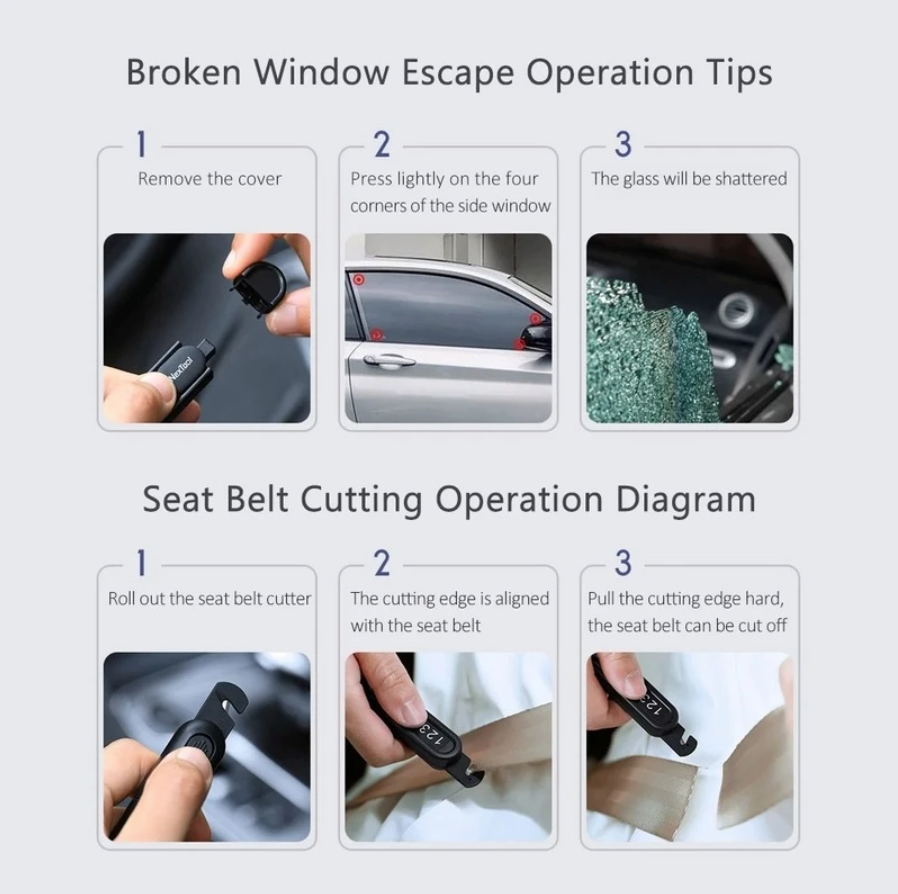 Broken Window Escape Operation Tips

1
Remove the cover

NexTool

2
Press lightly on the four corners of the side window

3
The glass will be shattered

Seat Belt Cutting Operation Diagram

1
Roll out the seat belt cutter

2
The cutting edge is aligned with the seat belt

123

3
Pull the cutting edge hard, the seat belt can be cut off

123