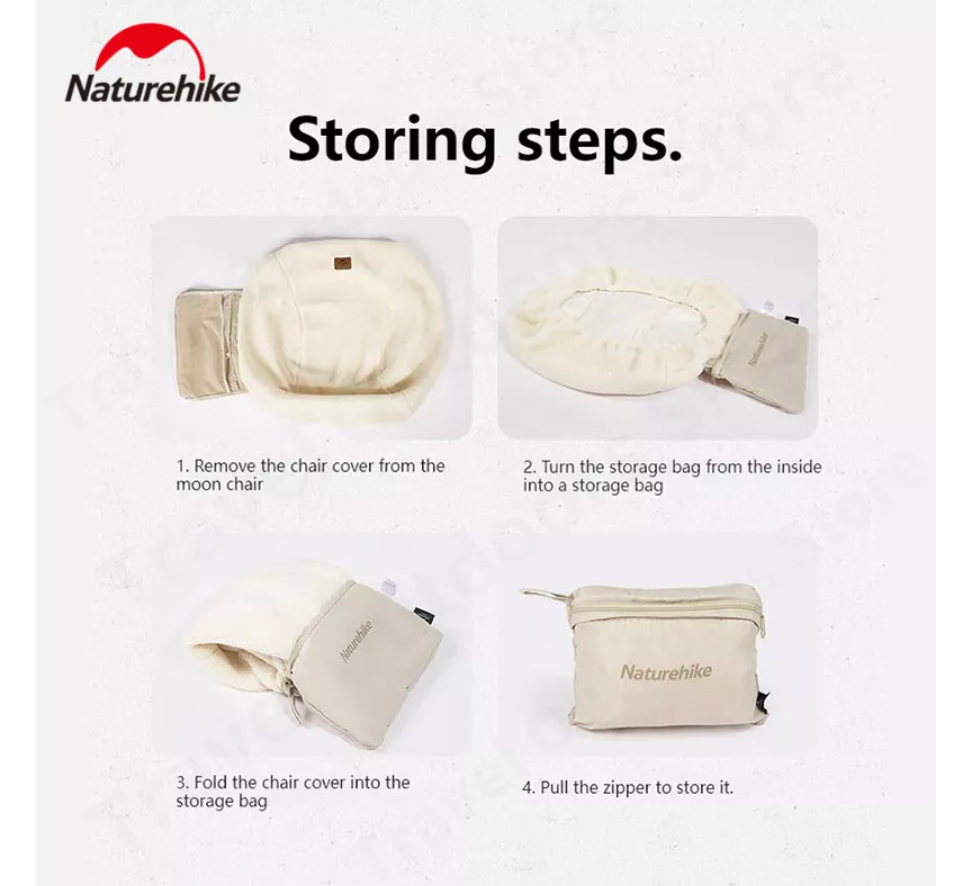 Naturehike

Storing steps.

Naturehike

1. Remove the chair cover from the moon chair

2. Turn the storage bag from the inside into a storage bag

Naturehike

Naturehike

3. Fold the chair cover into the storage bag

4. Pull the zipper to store it.