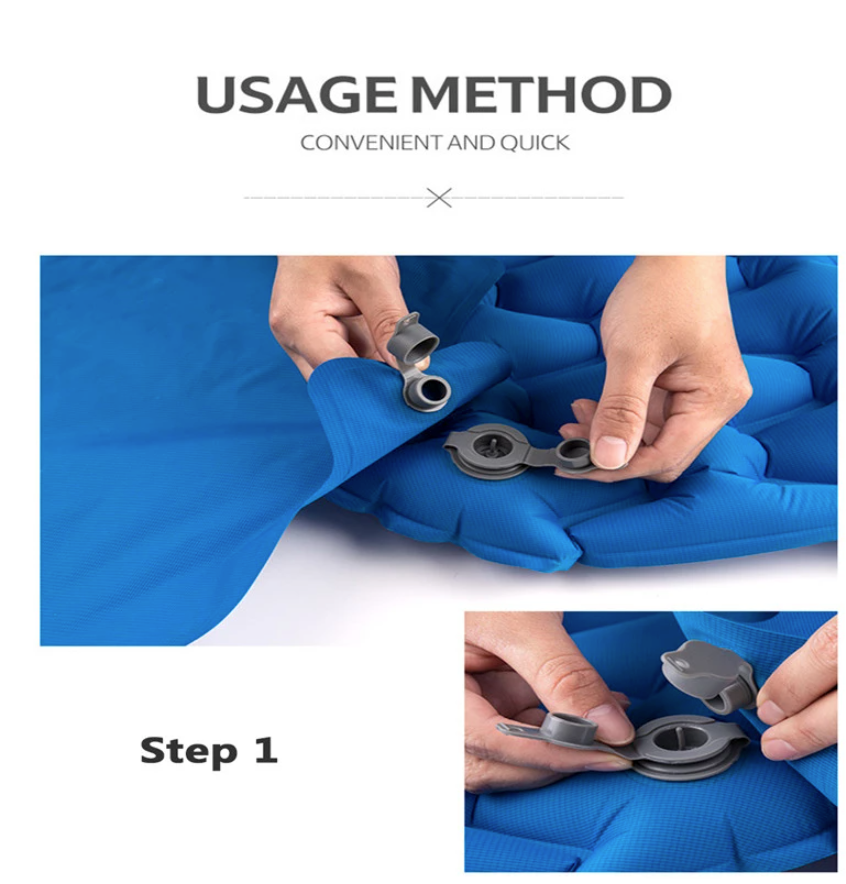 USAGE METHOD
CONVENIENT AND QUICK

Step 1