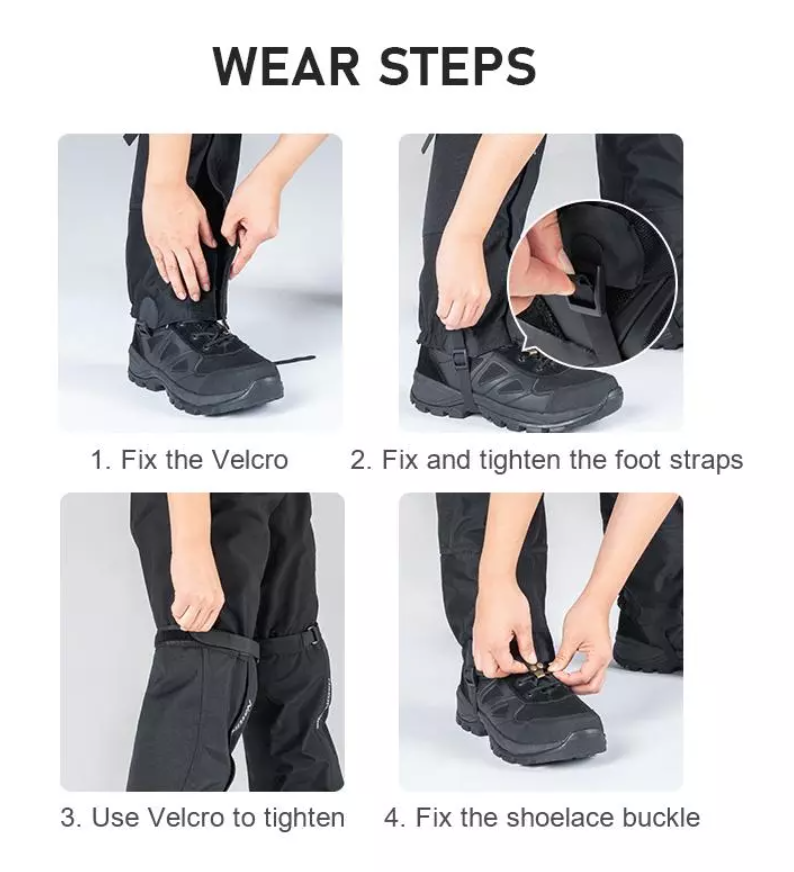 WEAR STEPS

1. Fix the Velcro

2. Fix and tighten the foot straps

3. Use Velcro to tighten

4. Fix the shoelace buckle