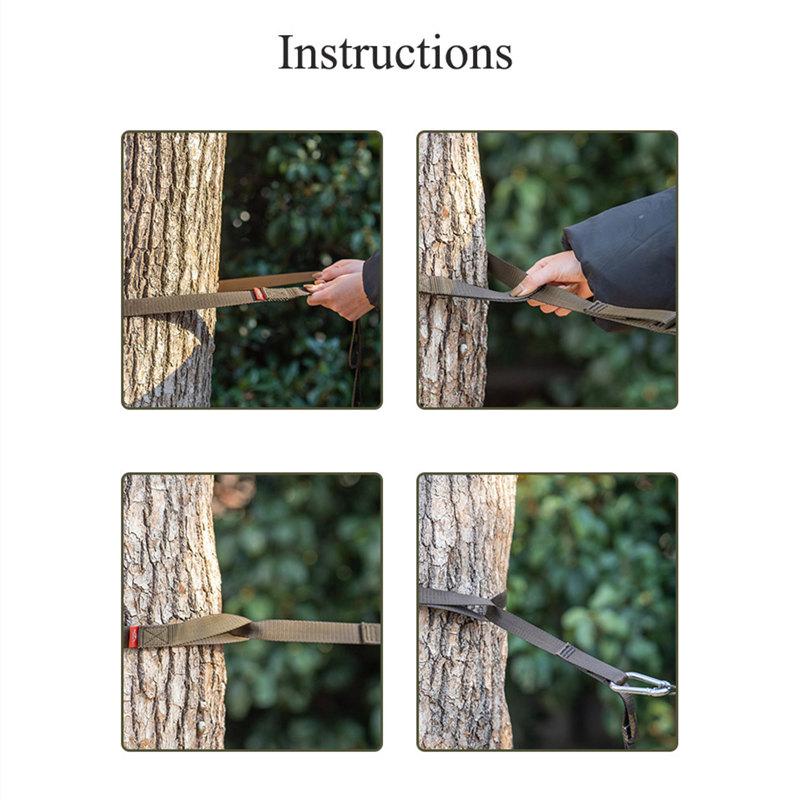 Instructions