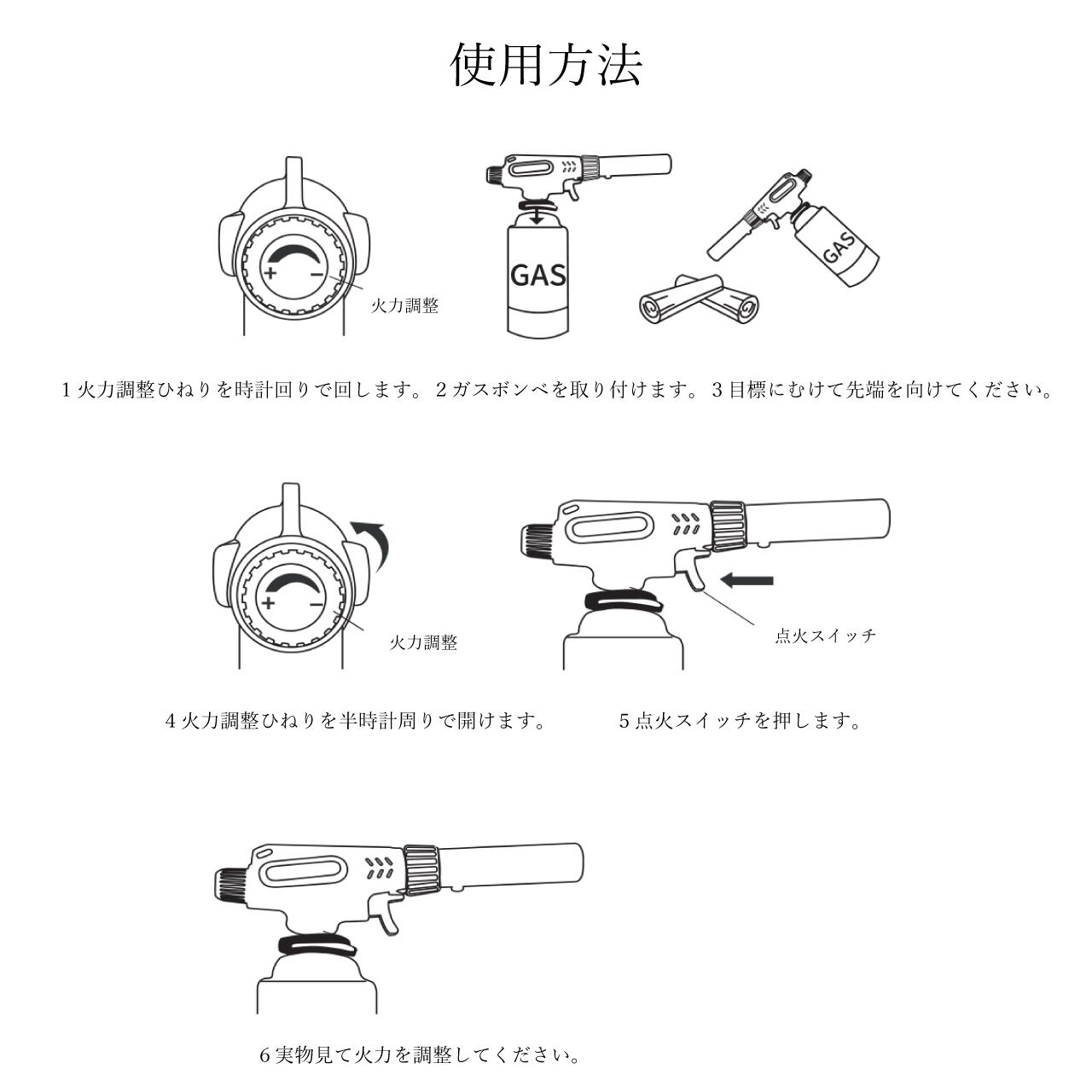 使用方法

+ −

火力調整

GAS

GAS

1 火力調整ひねりを時計回りで回します。 2 ガスボンベを取り付けます。 3 目標にむけて先端を向けてください。

+ −

火力調整

点火スイッチ

4 火力調整ひねりを半時計周りで開けます。

5 点火スイッチを押します。

6 実物見て火力を調整してください。