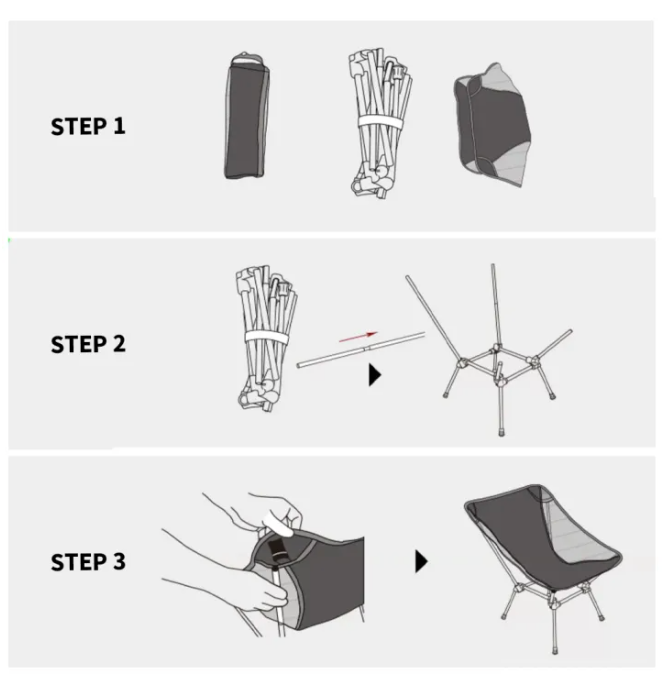 STEP 1

STEP 2

STEP 3