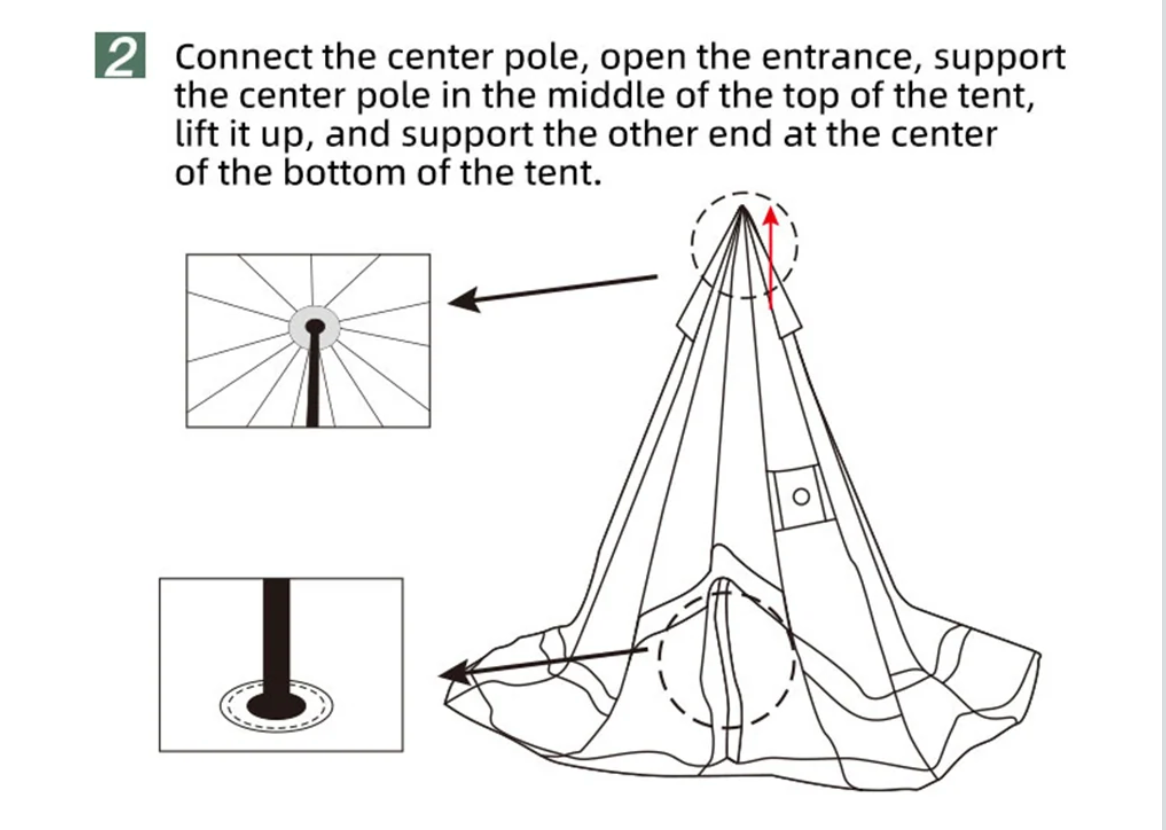 2 Connect the center pole, open the entrance, support the center pole in the middle of the top of the tent, lift it up, and support the other end at the center of the bottom of the tent.