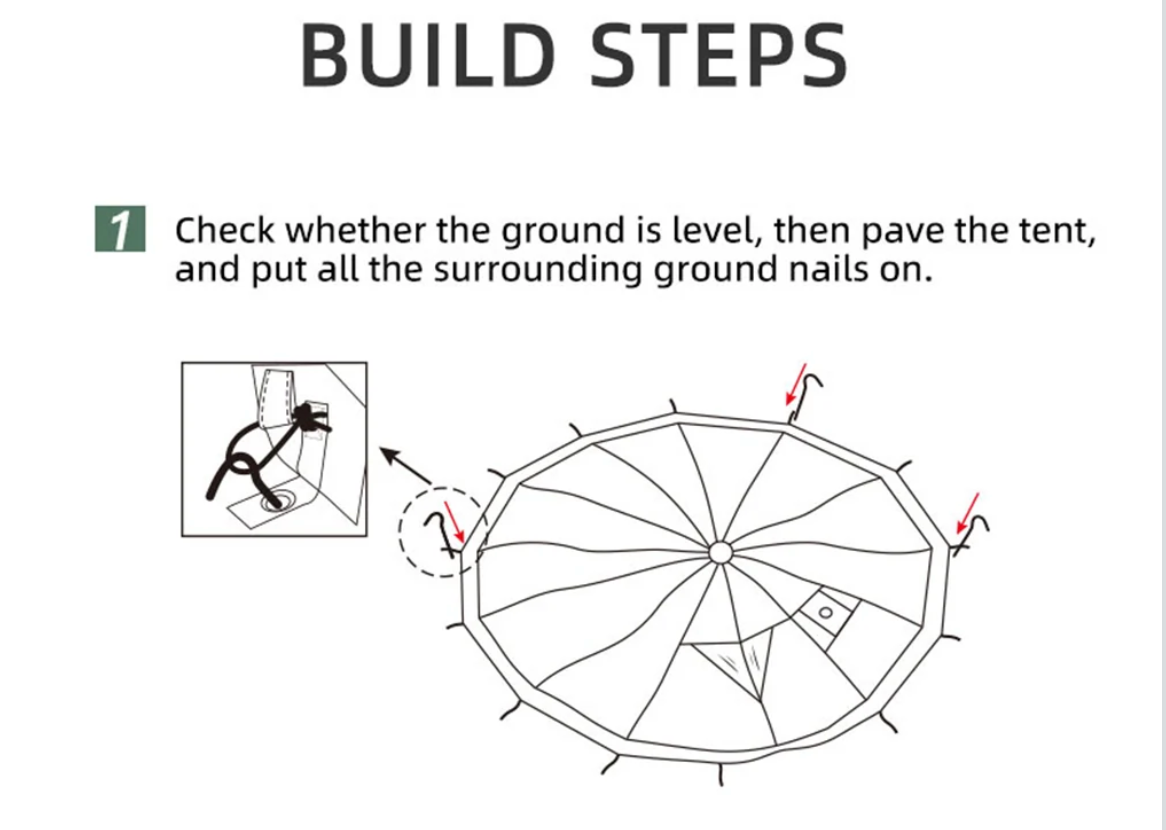 BUILD STEPS

1 Check whether the ground is level, then pave the tent, and put all the surrounding ground nails on.