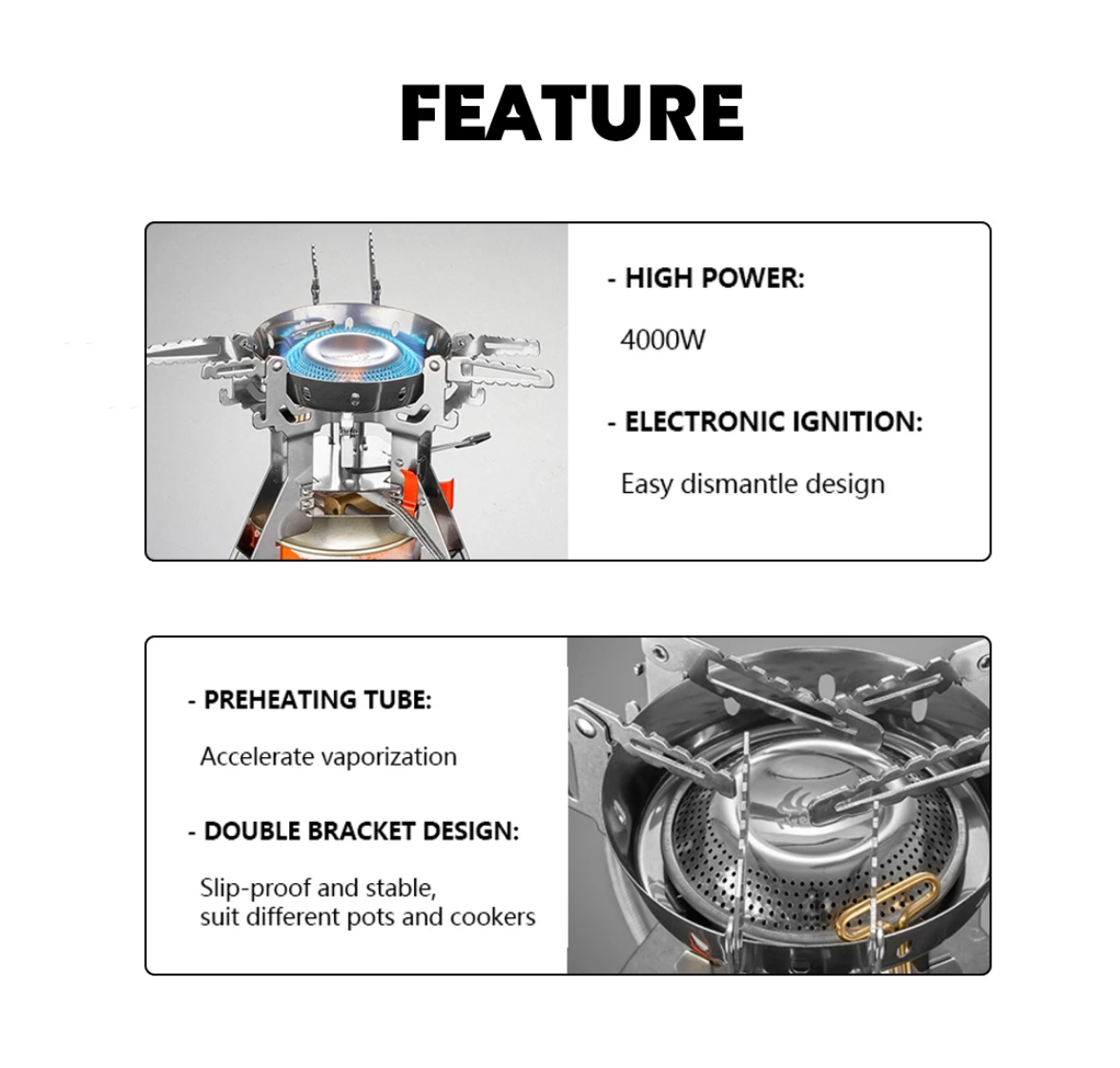 FEATURE

- HIGH POWER:

4000W

- ELECTRONIC IGNITION:

Easy dismantle design

- PREHEATING TUBE:

Accelerate vaporization

- DOUBLE BRACKET DESIGN:

Slip-proof and stable, suit different pots and cookers