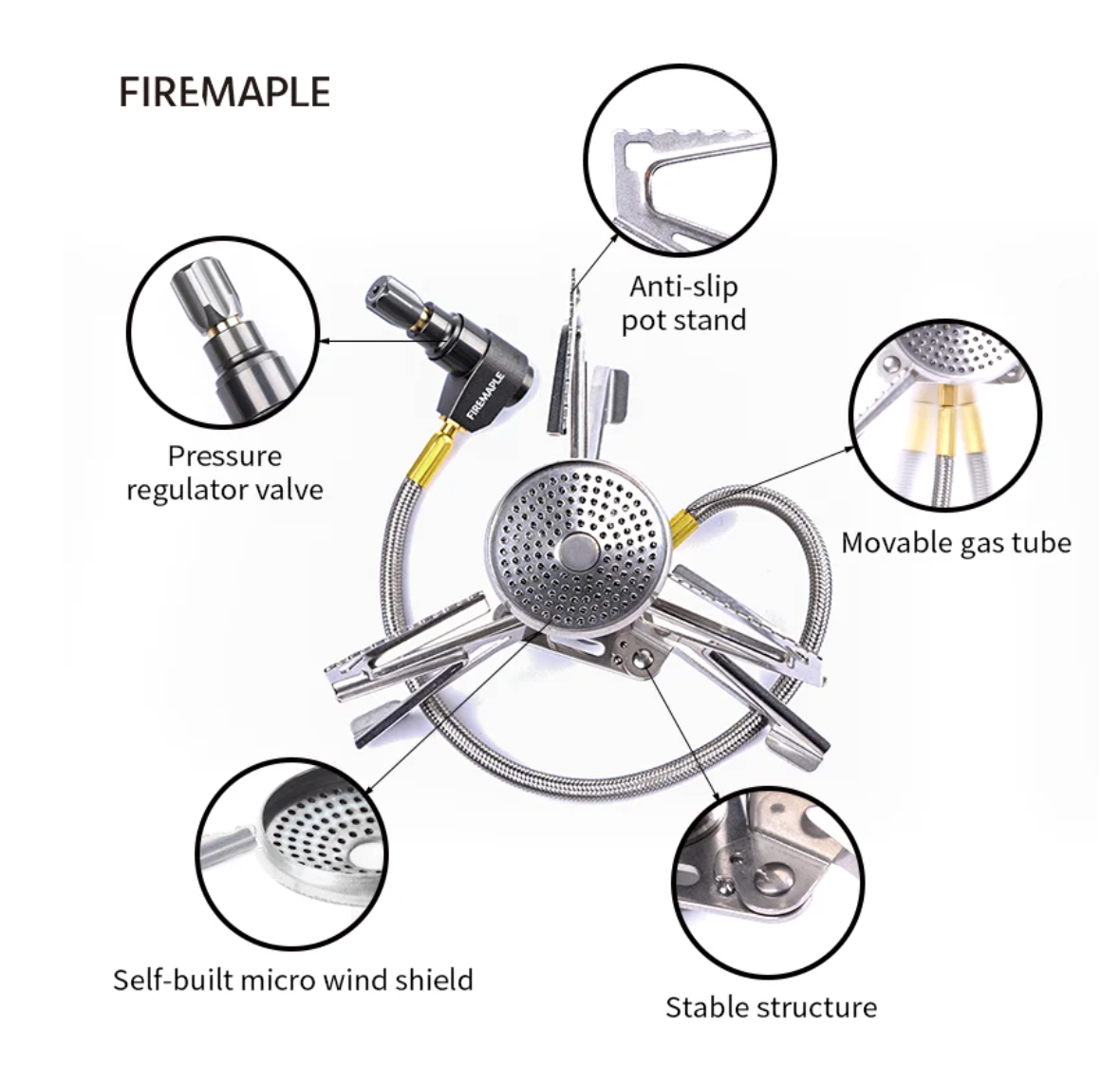 FIREMAPLE

Anti-slip pot stand

Pressure regulator valve

FIREMAPLE

Movable gas tube

Self-built micro wind shield

Stable structure