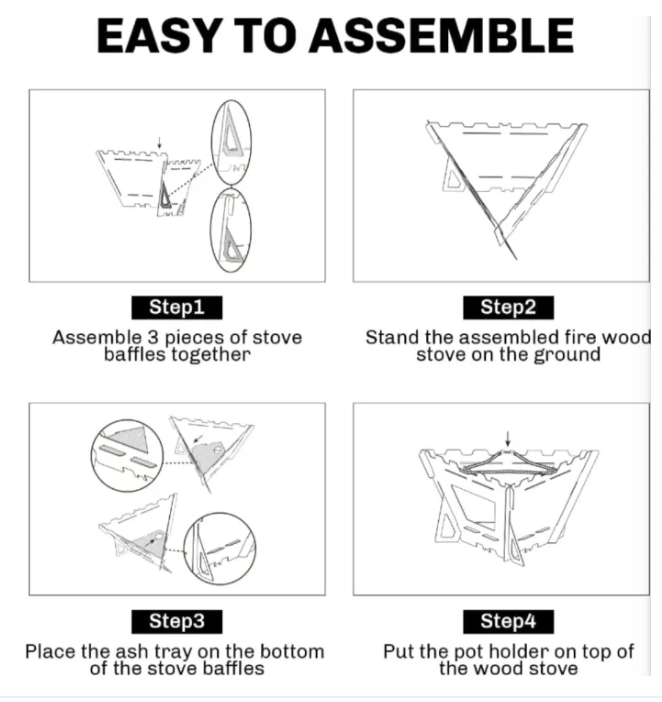 EASY TO ASSEMBLE

Step1

Assemble 3 pieces of stove baffles together

Step2

Stand the assembled fire wood stove on the ground

Step3

Place the ash tray on the bottom of the stove baffles

Step4

Put the pot holder on top of the wood stove