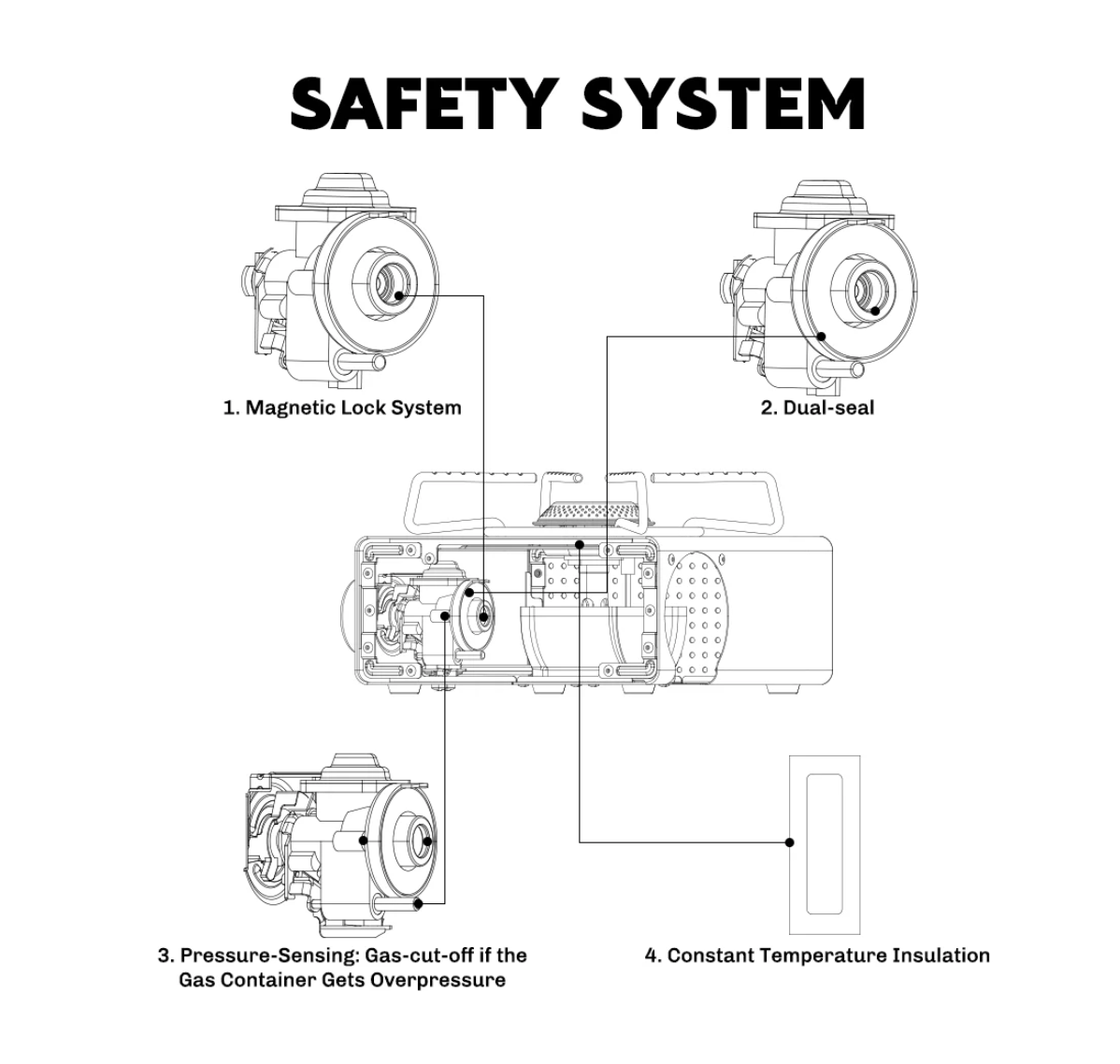 SAFETY SYSTEM

1. Magnetic Lock System

2. Dual-seal

3. Pressure-Sensing: Gas-cut-off if the Gas Container Gets Overpressure

4. Constant Temperature Insulation