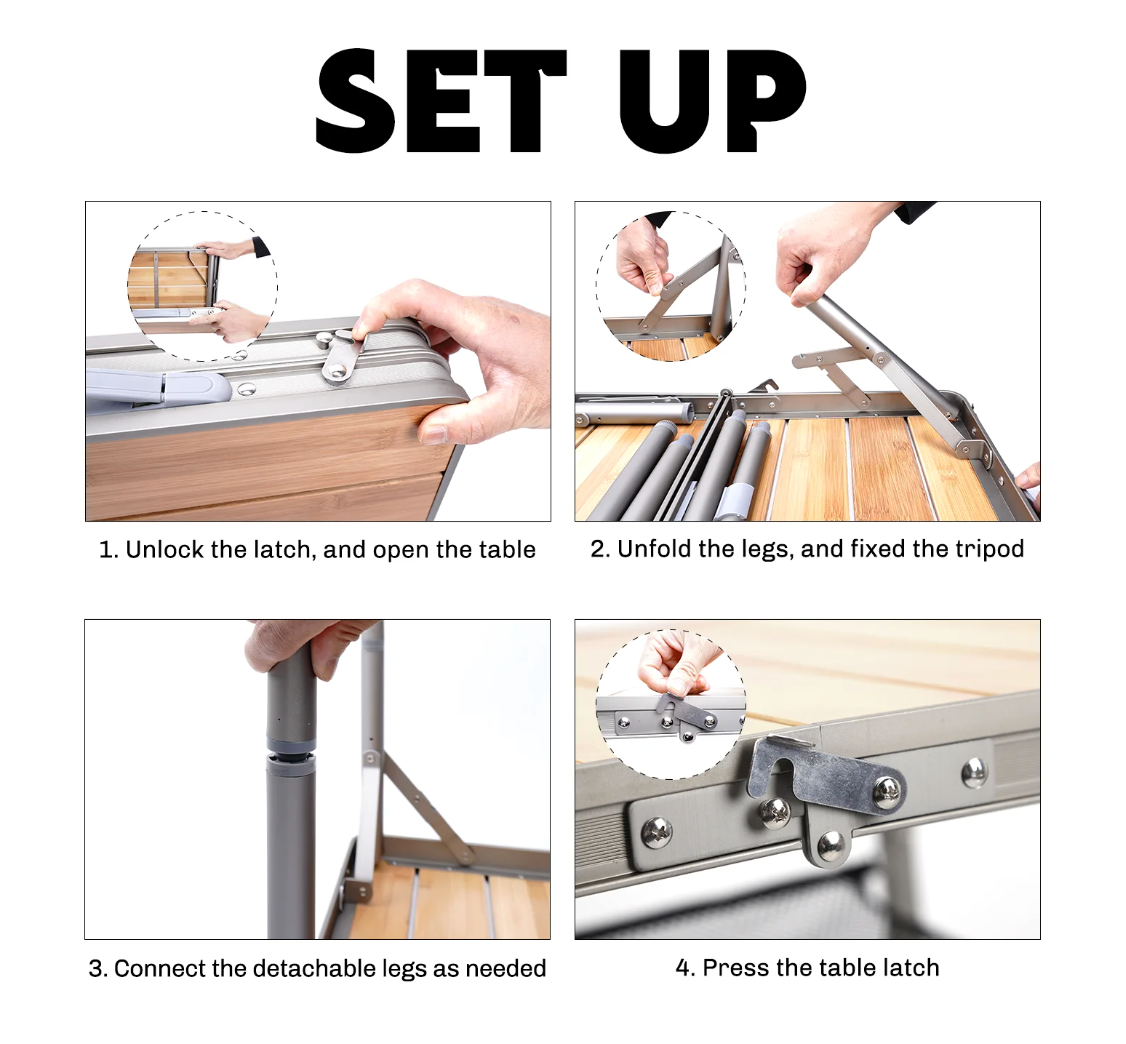 SET UP

1. Unlock the latch, and open the table

2. Unfold the legs, and fixed the tripod

3. Connect the detachable legs as needed

4. Press the table latch