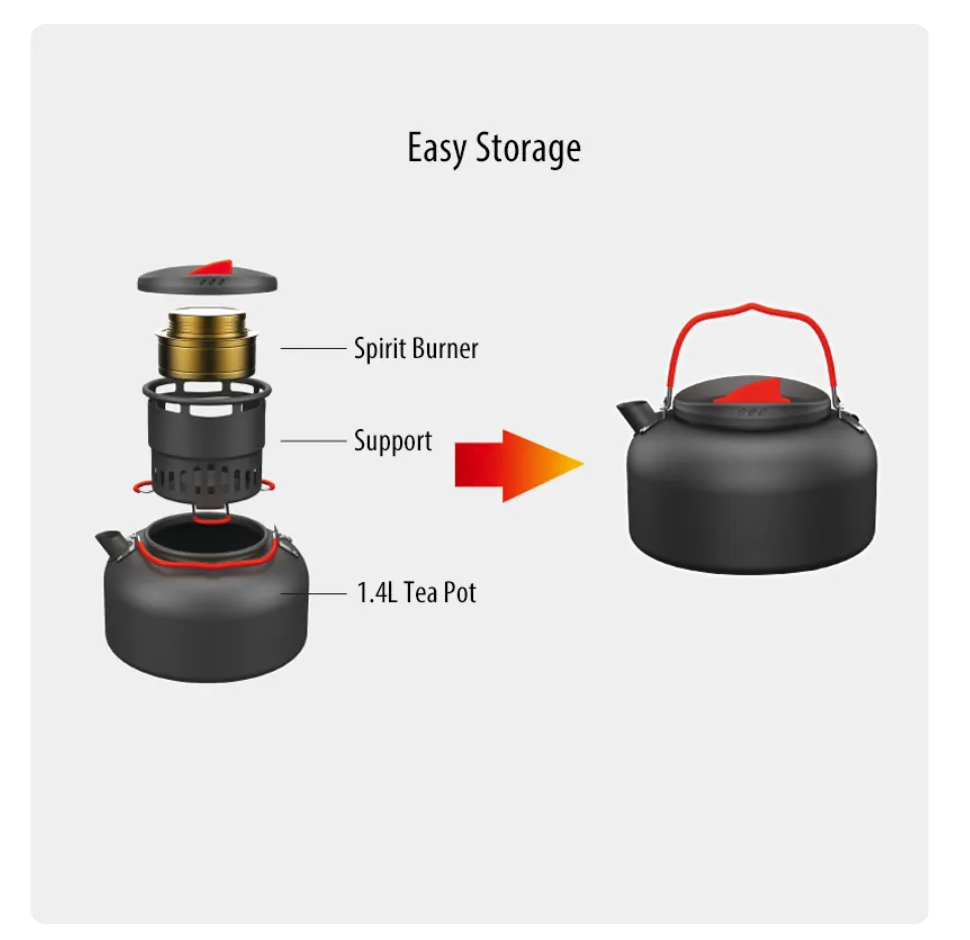 Easy Storage

Spirit Burner

Support

1.4L Tea Pot