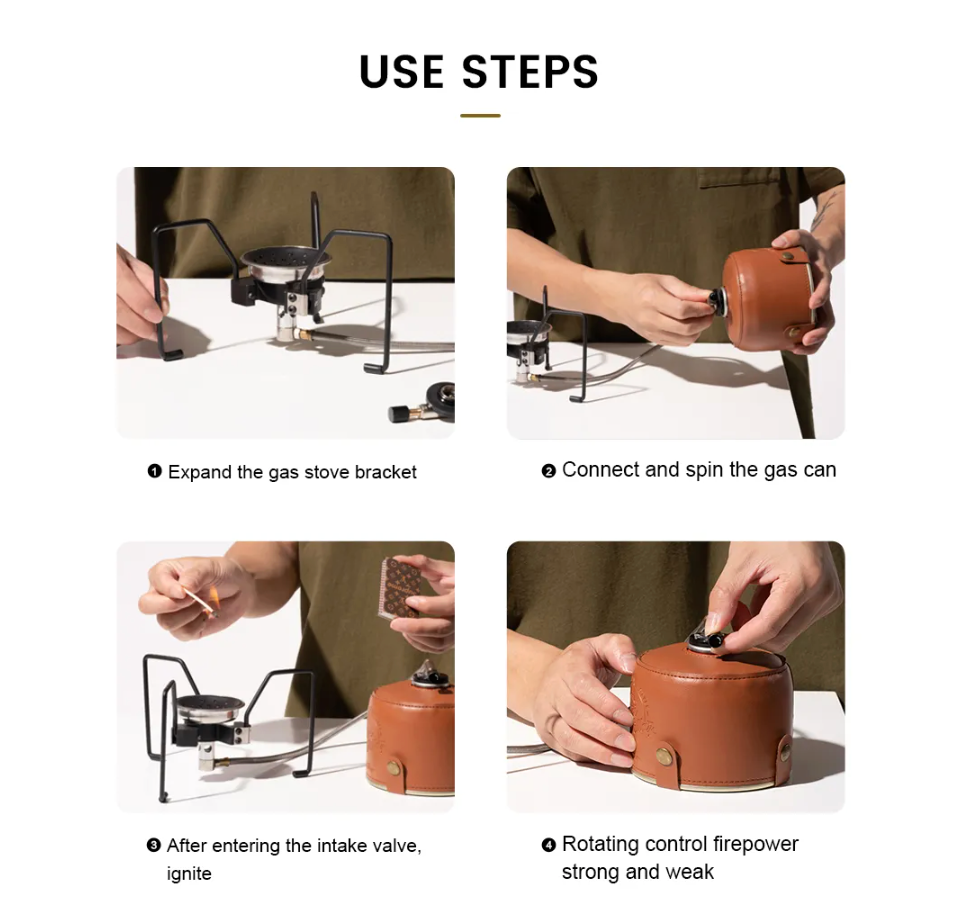 USE STEPS

❶ Expand the gas stove bracket

❷ Connect and spin the gas can

❸ After entering the intake valve, ignite

❹ Rotating control firepower strong and weak