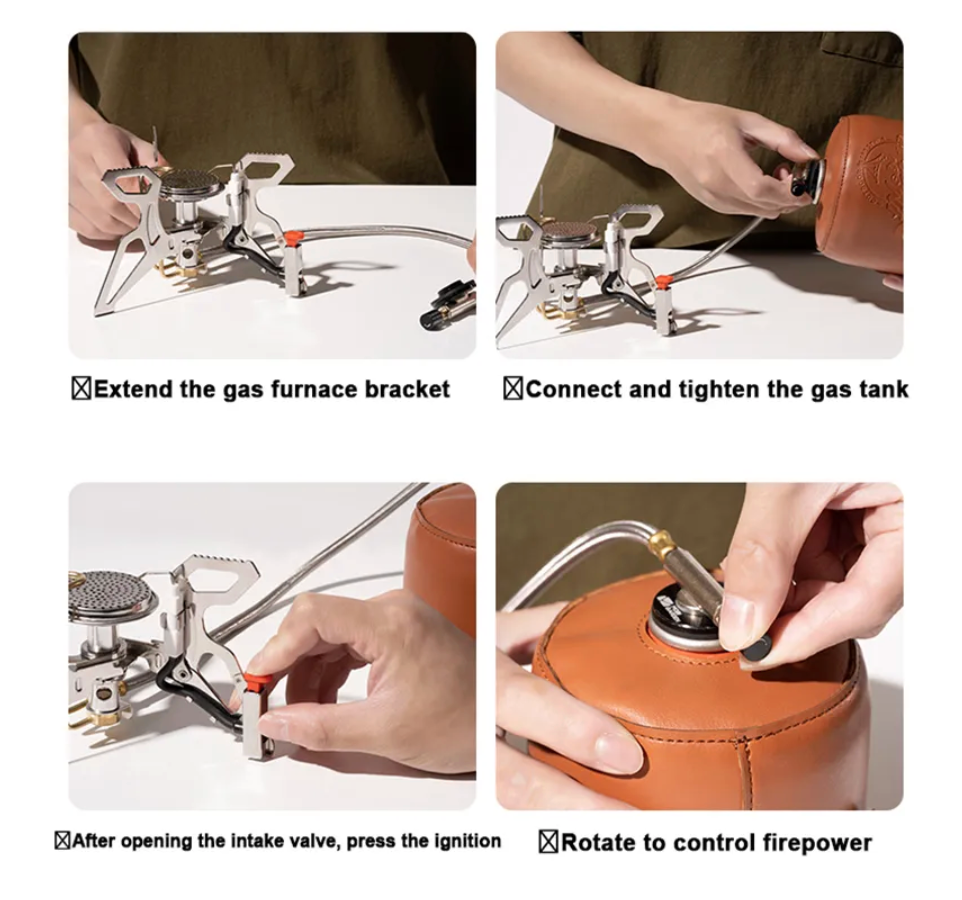 ☒Extend the gas furnace bracket

☒Connect and tighten the gas tank

☒After opening the intake valve, press the ignition

☒Rotate to control firepower