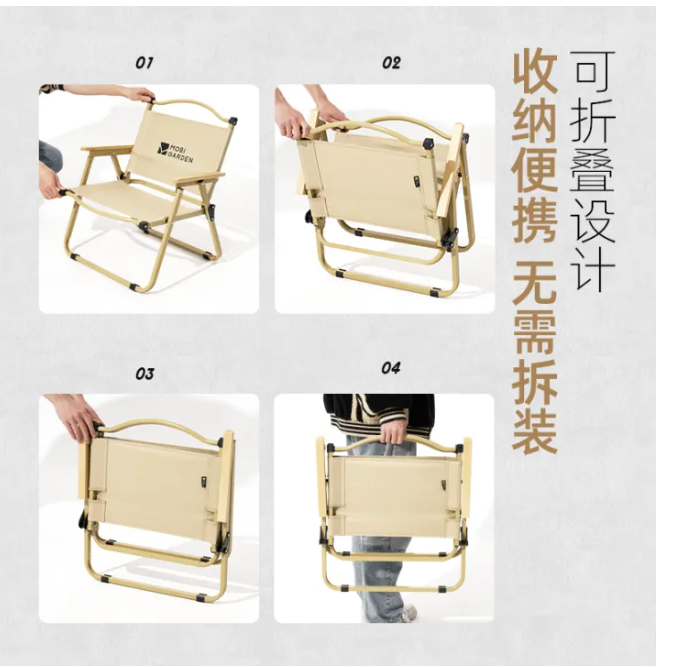 01

MOBI GARDEN

02

03

04

可折叠设计

收纳便携 无需拆装