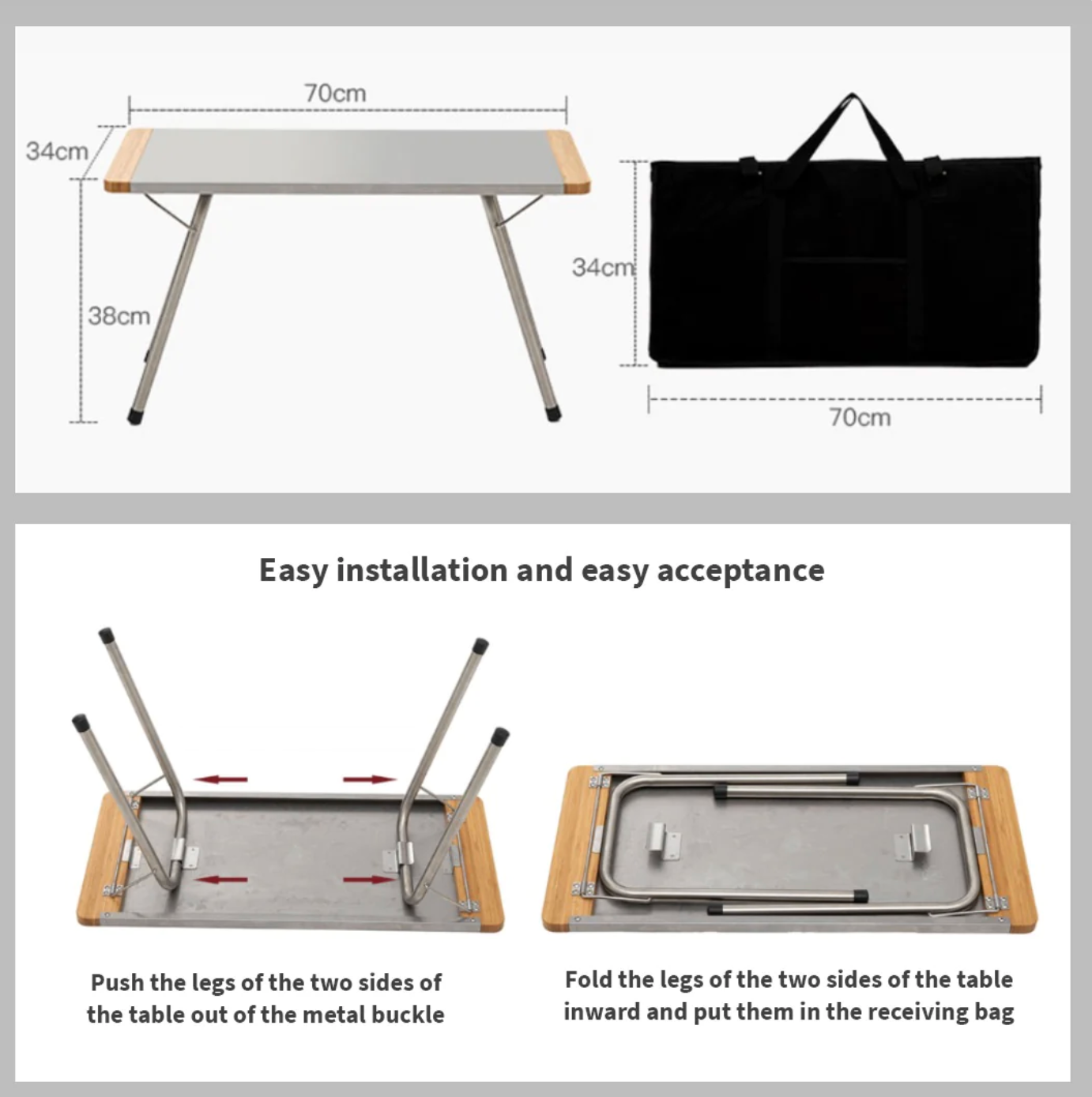 70cm

34cm

38cm

34cm

70cm

Easy installation and easy acceptance

Push the legs of the two sides of the table out of the metal buckle

Fold the legs of the two sides of the table inward and put them in the receiving bag