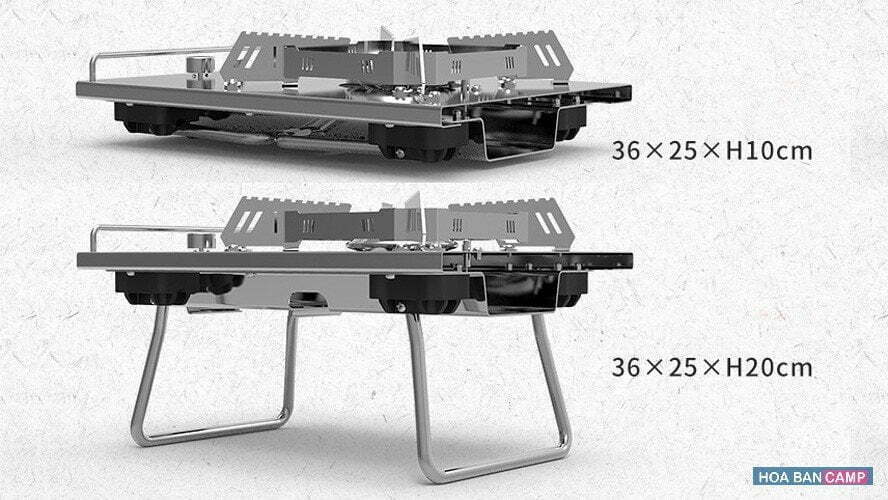 36×25×H10cm

36×25×H20cm

HOA BAN CAMP